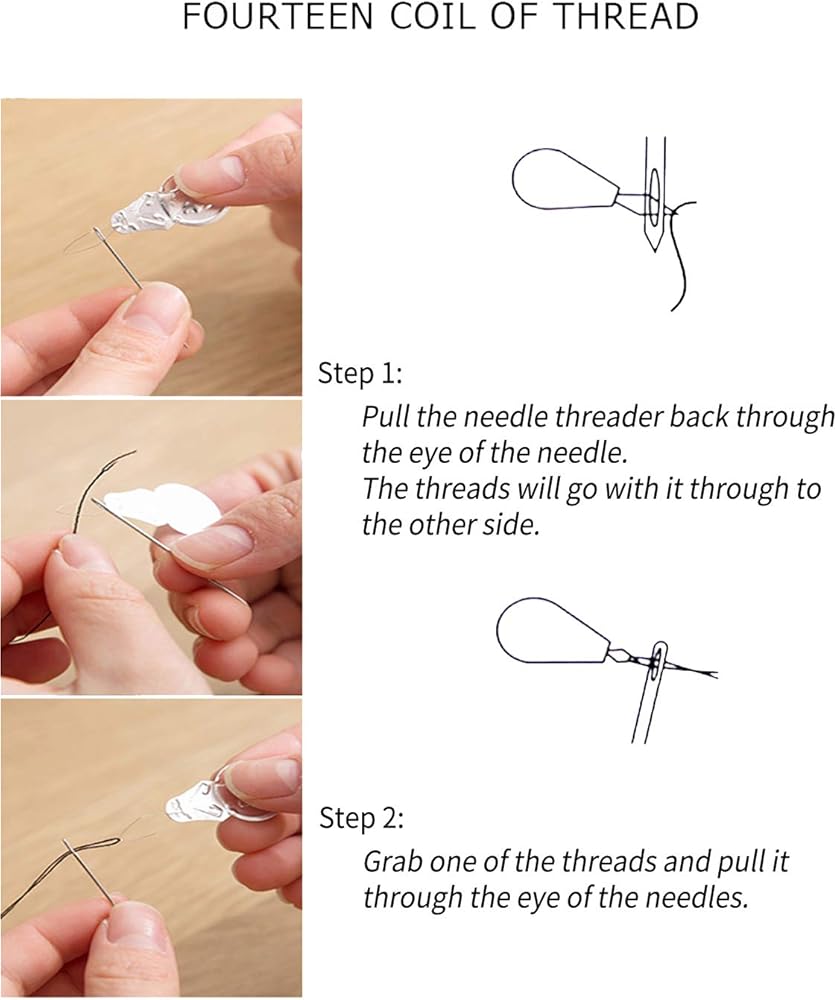 FOURTEEN COIL OF THREAD

Step 1:

Pull the needle threader back through the eye of the needle.
The threads will go with it through to the other side.

Step 2:

Grab one of the threads and pull it through the eye of the needles.