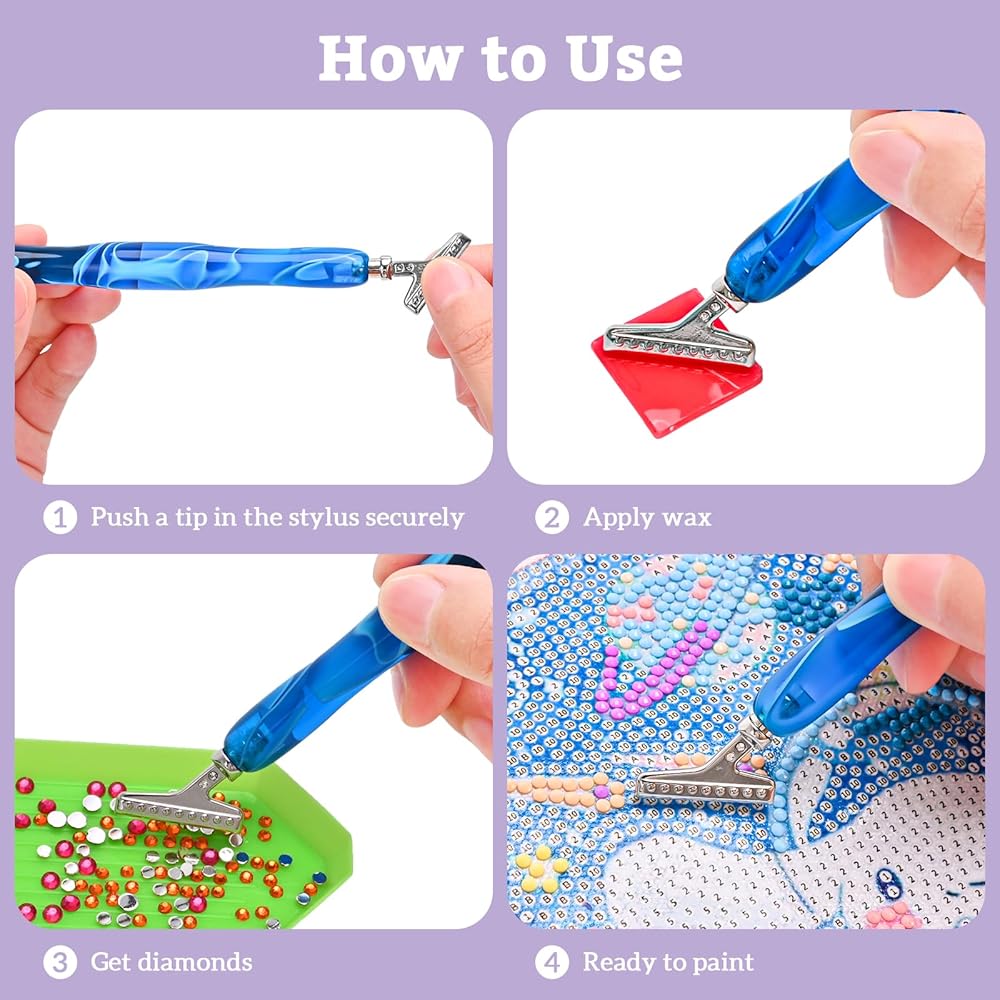 How to Use

1 Push a tip in the stylus securely

2 Apply wax

3 Get diamonds

4 Ready to paint