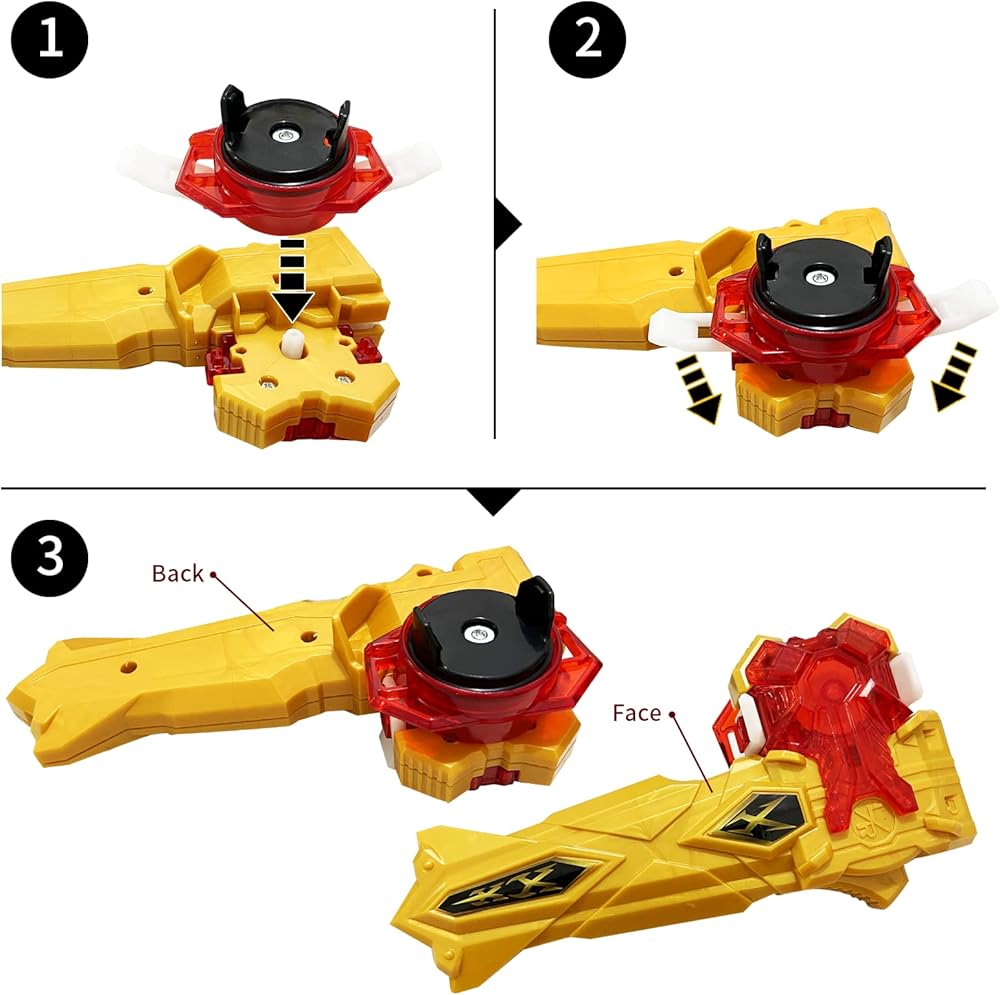 1

2

3

Back

Face