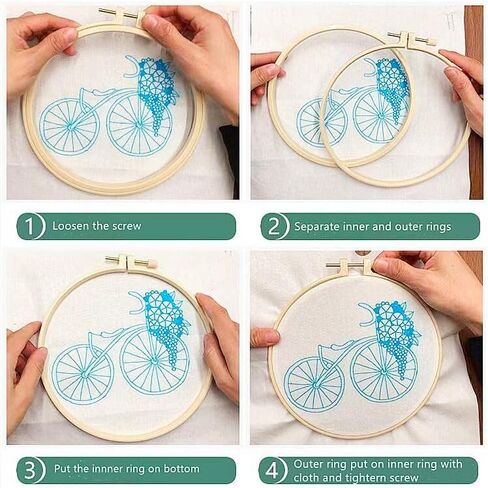 1 Loosen the screw

2 Separate inner and outer rings

3 Put the innner ring on bottom

4 Outer ring put on inner ring with cloth and tightern screw