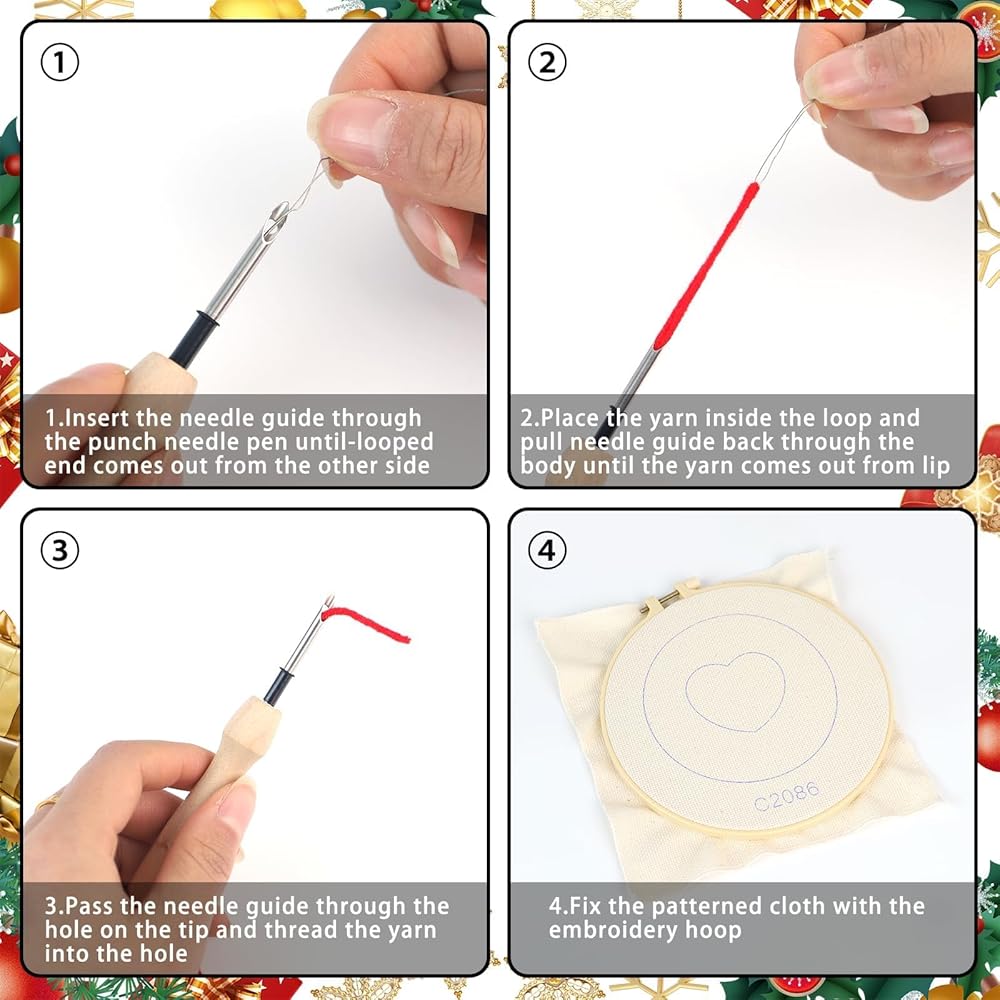 ①

1.Insert the needle guide through the punch needle pen until-looped end comes out from the other side

②

2.Place the yarn inside the loop and pull needle guide back through the body until the yarn comes out from lip

③

3.Pass the needle guide through the hole on the tip and thread the yarn into the hole

④

C2086

4.Fix the patterned cloth with the embroidery hoop