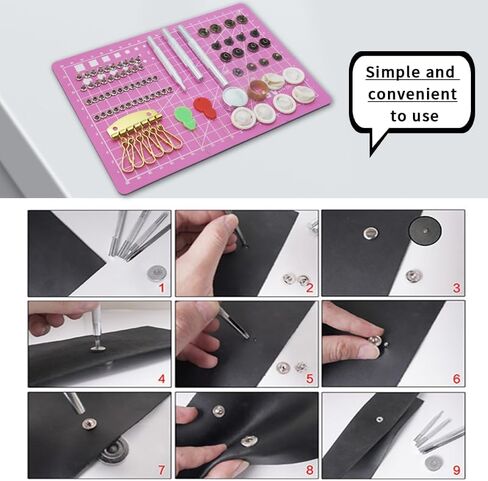 Simple and convenient to use

1

2

3

4

5

6

7

8

9