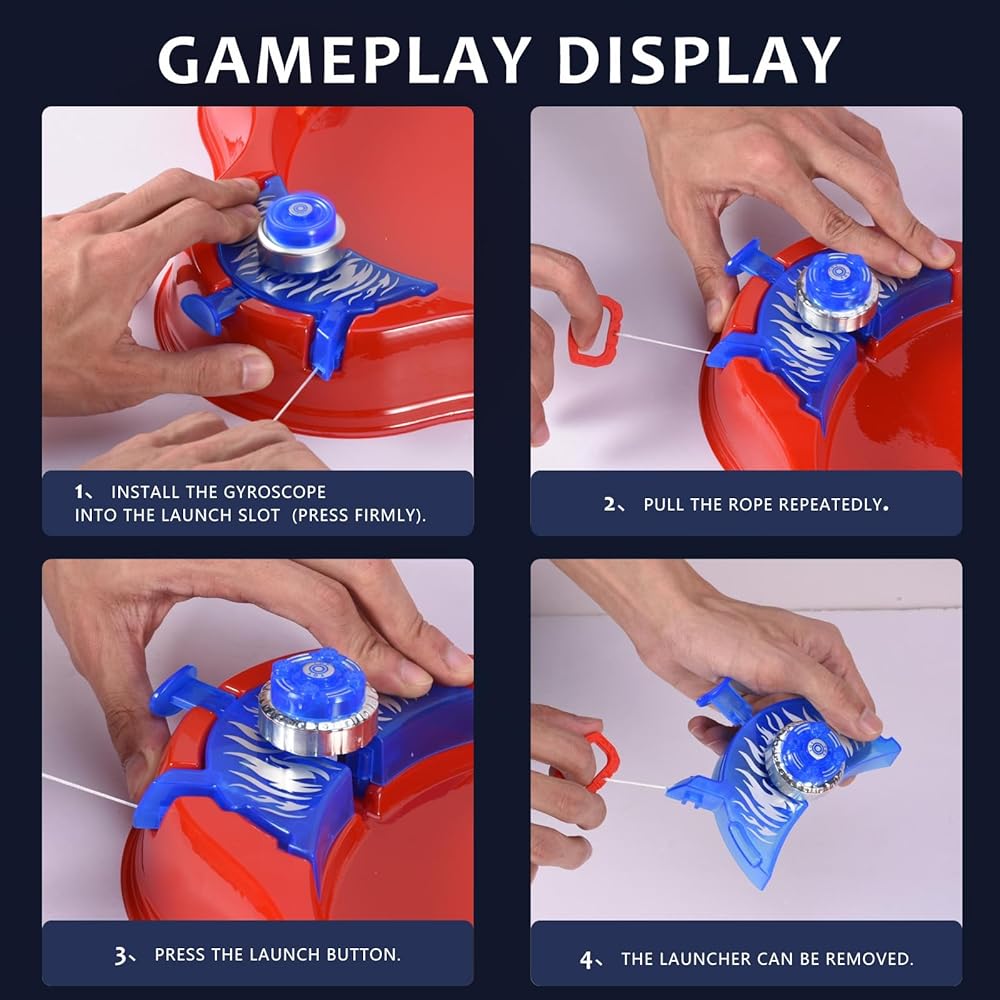 GAMEPLAY DISPLAY

1、 INSTALL THE GYROSCOPE INTO THE LAUNCH SLOT (PRESS FIRMLY).

2、 PULL THE ROPE REPEATEDLY.

3、 PRESS THE LAUNCH BUTTON.

4、 THE LAUNCHER CAN BE REMOVED.