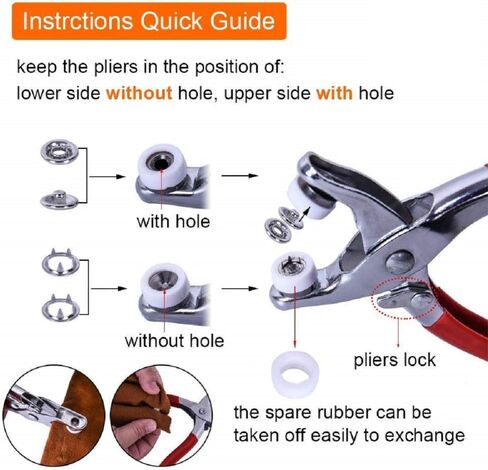 Instrctions Quick Guide

keep the pliers in the position of:
lower side without hole, upper side with hole

with hole

without hole

pliers lock

the spare rubber can be taken off easily to exchange