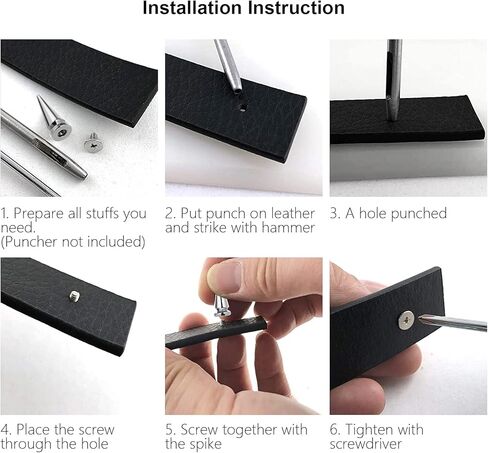 Installation Instruction

1. Prepare all stuffs you need.
(Puncher not included)

2. Put punch on leather and strike with hammer

3. A hole punched

4. Place the screw through the hole

5. Screw together with the spike

6. Tighten with screwdriver