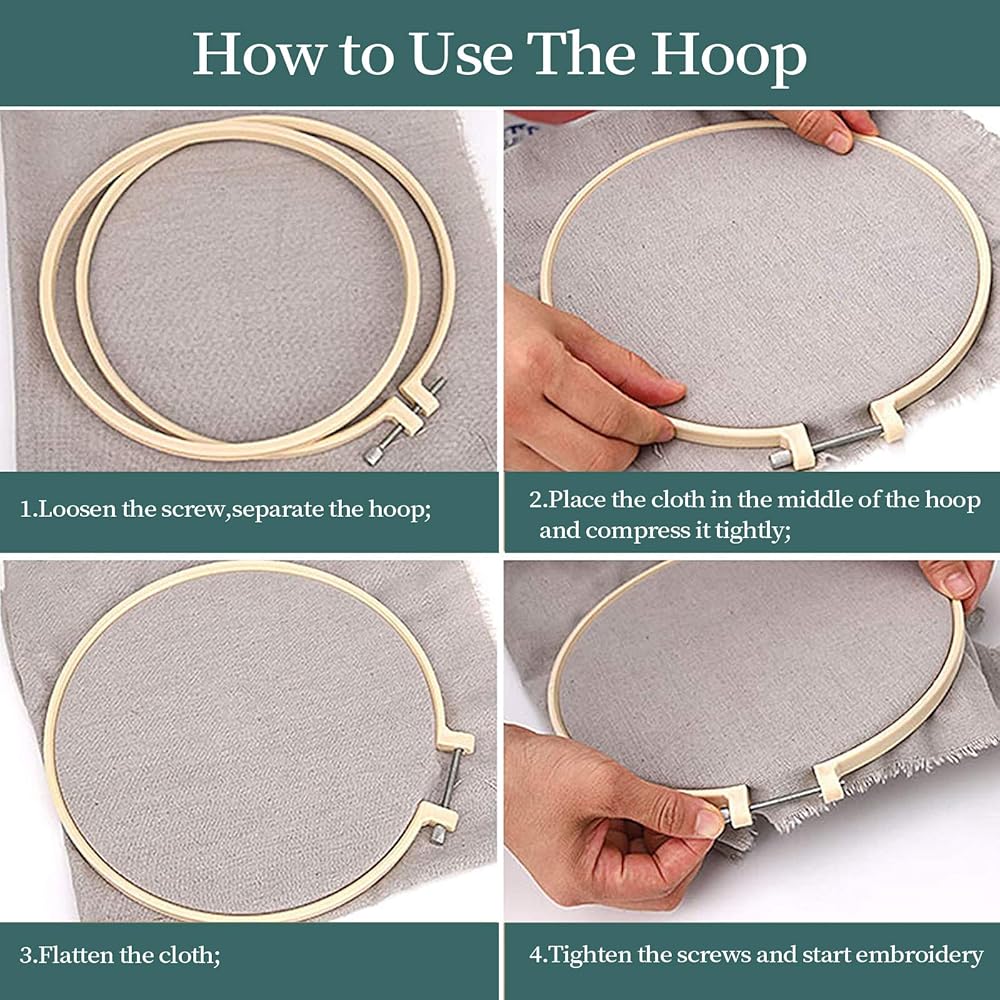 How to Use The Hoop

1.Loosen the screw,separate the hoop;

2.Place the cloth in the middle of the hoop and compress it tightly;

3.Flatten the cloth;

4.Tighten the screws and start embroidery