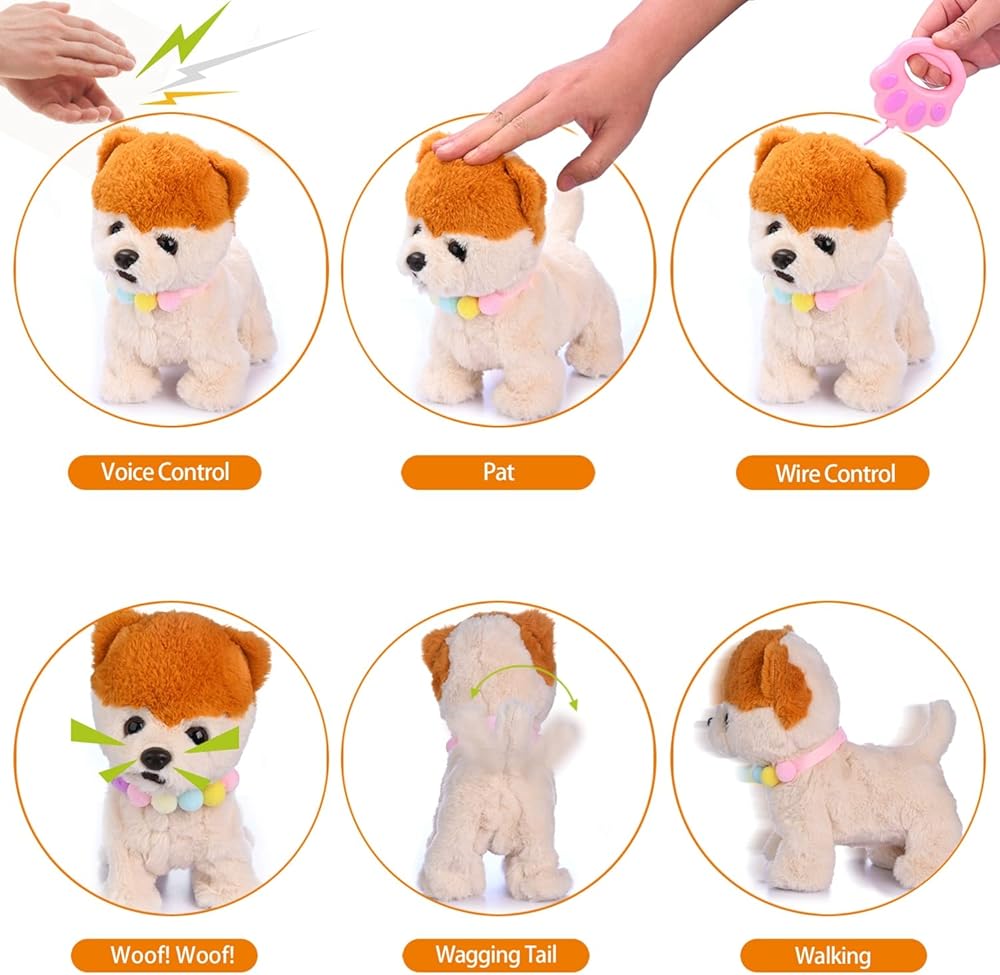 Voice Control

Pat

Wire Control

Woof! Woof!

Wagging Tail

Walking