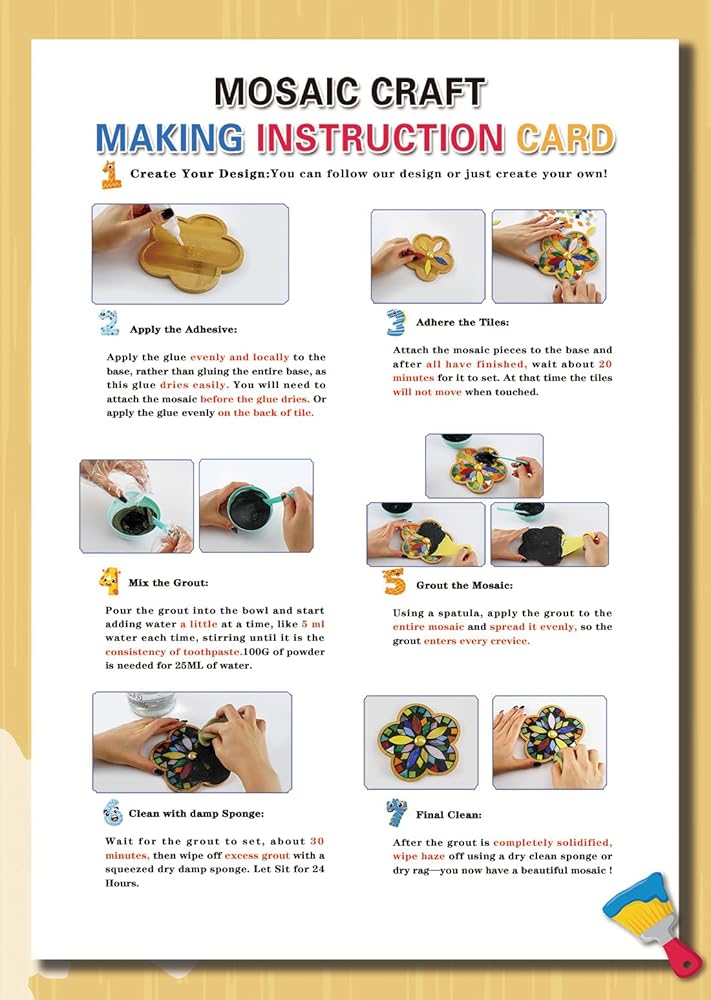 MOSAIC CRAFT

MAKING INSTRUCTION CARD

1 Create Your Design:You can follow our design or just create your own!

2 Apply the Adhesive:

Apply the glue evenly and locally to the base, rather than gluing the entire base, as this glue dries easily. You will need to attach the mosaic before the glue dries. Or apply the glue evenly on the back of tile.

3 Adhere the Tiles:

Attach the mosaic pieces to the base and after all have finished, wait about 20 minutes for it to set. At that time the tiles will not move when touched.

4 Mix the Grout:

Pour the grout into the bowl and start adding water a little at a time, like 5 ml water each time, stirring until it is the consistency of toothpaste.100G of powder is needed for 25ML of water.

5 Grout the Mosaic:

Using a spatula, apply the grout to the entire mosaic and spread it evenly, so the grout enters every crevice.

6 Clean with damp Sponge:

Wait for the grout to set, about 30 minutes, then wipe off excess grout with a squeezed dry damp sponge. Let Sit for 24 Hours.

7 Final Clean:

After the grout is completely solidified, wipe haze off using a dry clean sponge or dry rag—you now have a beautiful mosaic !