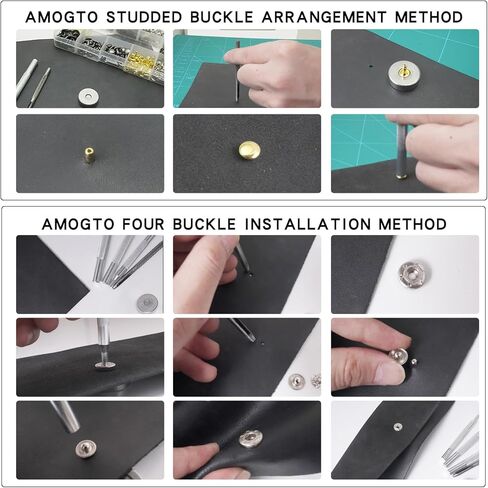 AMOGTO STUDDED BUCKLE ARRANGEMENT METHOD

AMOGTO FOUR BUCKLE INSTALLATION METHOD