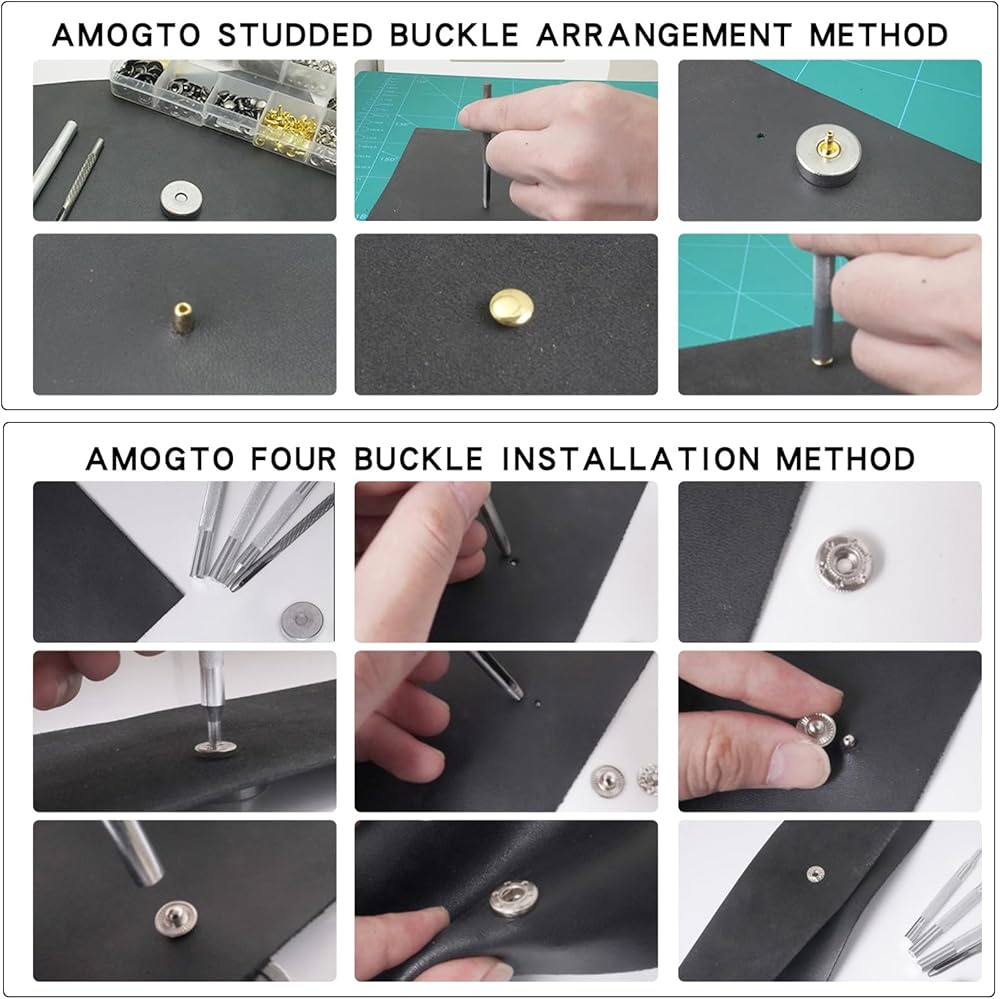 AMOGTO STUDDED BUCKLE ARRANGEMENT METHOD

AMOGTO FOUR BUCKLE INSTALLATION METHOD