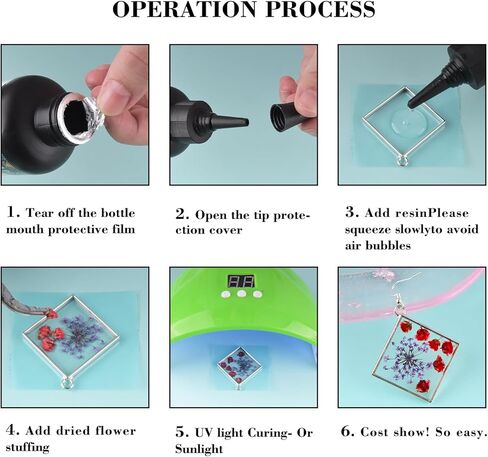 OPERATION PROCESS

1. Tear off the bottle mouth protective film

2. Open the tip protection cover

3. Add resinPlease squeeze slowlyto avoid air bubbles

4. Add dried flower stuffing

5. UV light Curing- Or Sunlight

6. Cost show! So easy.