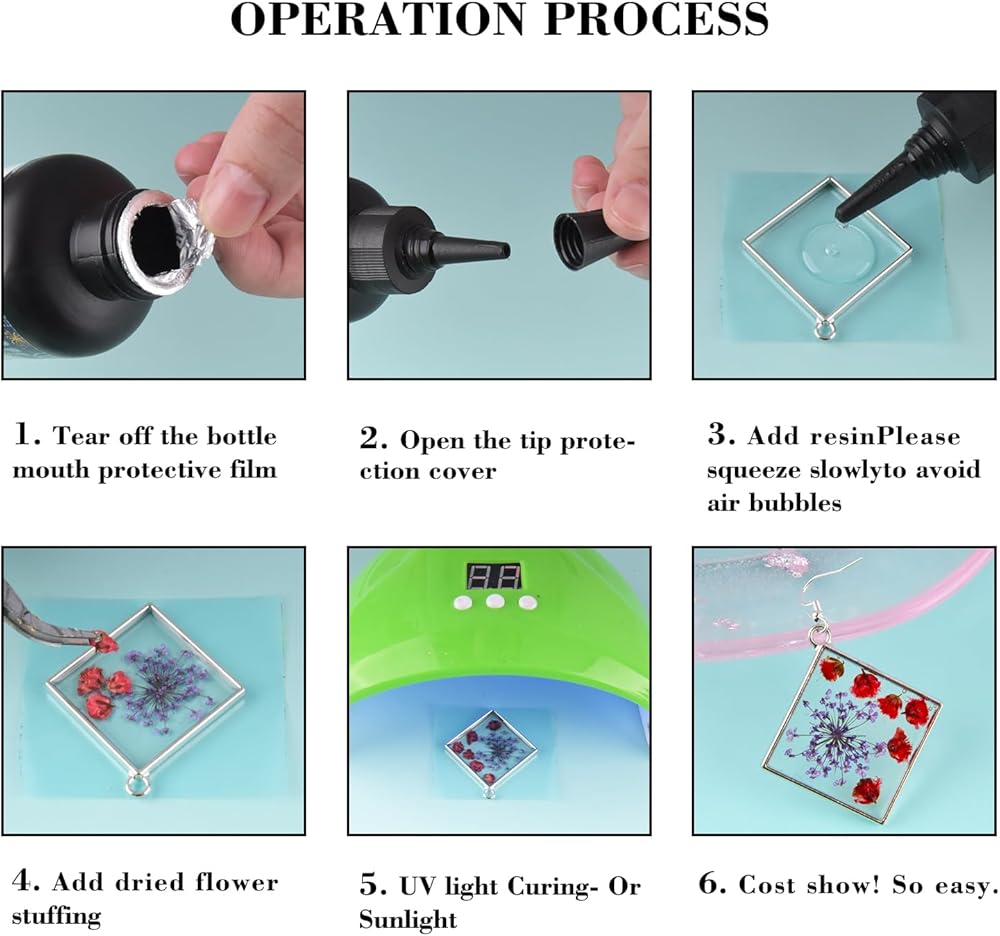 OPERATION PROCESS

1. Tear off the bottle mouth protective film

2. Open the tip protection cover

3. Add resinPlease squeeze slowlyto avoid air bubbles

4. Add dried flower stuffing

5. UV light Curing- Or Sunlight

6. Cost show! So easy.