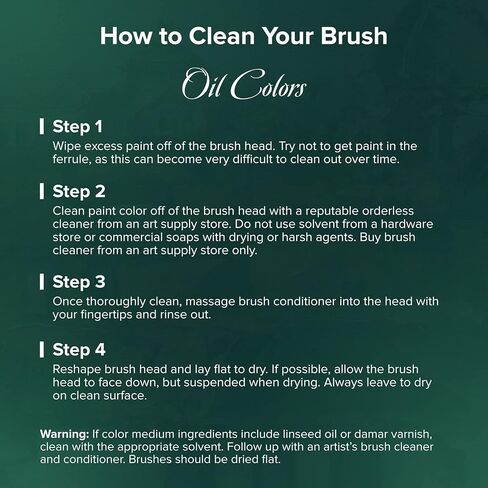 How to Clean Your Brush

Oil Colors

Step 1

Wipe excess paint off of the brush head. Try not to get paint in the ferrule, as this can become very difficult to clean out over time.

Step 2

Clean paint color off of the brush head with a reputable orderless cleaner from an art supply store. Do not use solvent from a hardware store or commercial soaps with drying or harsh agents. Buy brush cleaner from an art supply store only.

Step 3

Once thoroughly clean, massage brush conditioner into the head with your fingertips and rinse out.

Step 4

Reshape brush head and lay flat to dry. If possible, allow the brush head to face down, but suspended when drying. Always leave to dry on clean surface.

Warning: If color medium ingredients include linseed oil or damar varnish, clean with the appropriate solvent. Follow up with an artist's brush cleaner and conditioner. Brushes should be dried flat.