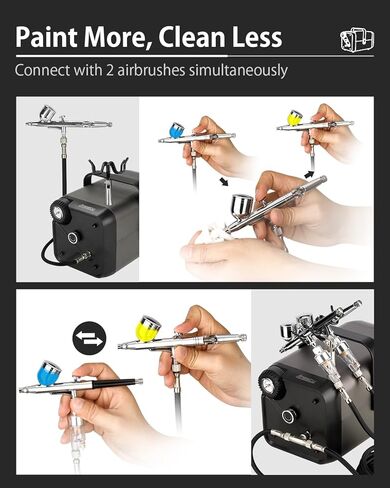 Paint More, Clean Less

Connect with 2 airbrushes simultaneously