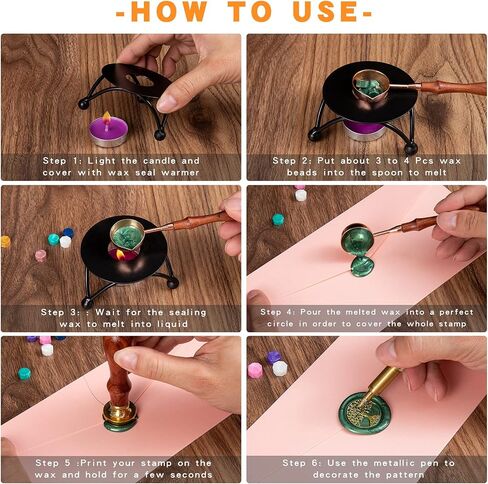 -HOW TO USE-

Step 1: Light the candle and cover with wax seal warmer

Step 2: Put about 3 to 4 Pcs wax beads into the spoon to melt

Step 3: : Wait for the sealing wax to melt into liquid

Step 4: Pour the melted wax into a perfect circle in order to cover the whole stamp

Step 5 :Print your stamp on the wax and hold for a few seconds

Step 6: Use the metallic pen to decorate the pattern