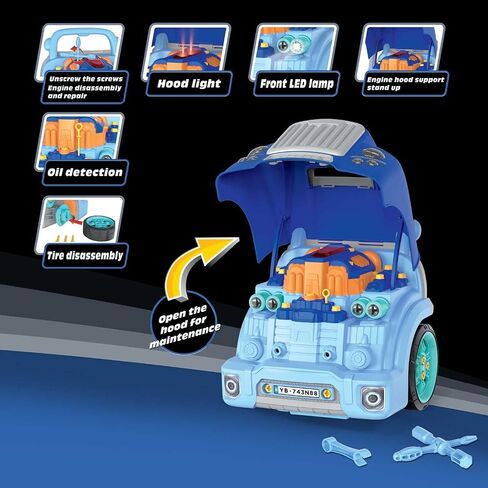 Unscrew the screws
Engine disassembly and repair

Hood light

Front LED lamp

Engine hood support stand up

Oil detection

Tire disassembly

Open the hood for maintenance

YB·743N88