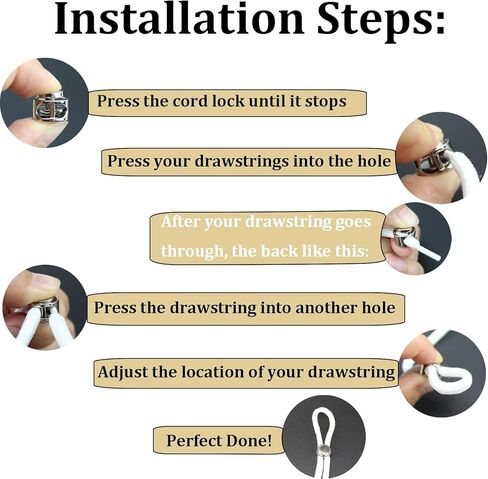 Installation Steps:

Press the cord lock until it stops

Press your drawstrings into the hole

After your drawstring goes through, the back like this:

Press the drawstring into another hole

Adjust the location of your drawstring

Perfect Done!