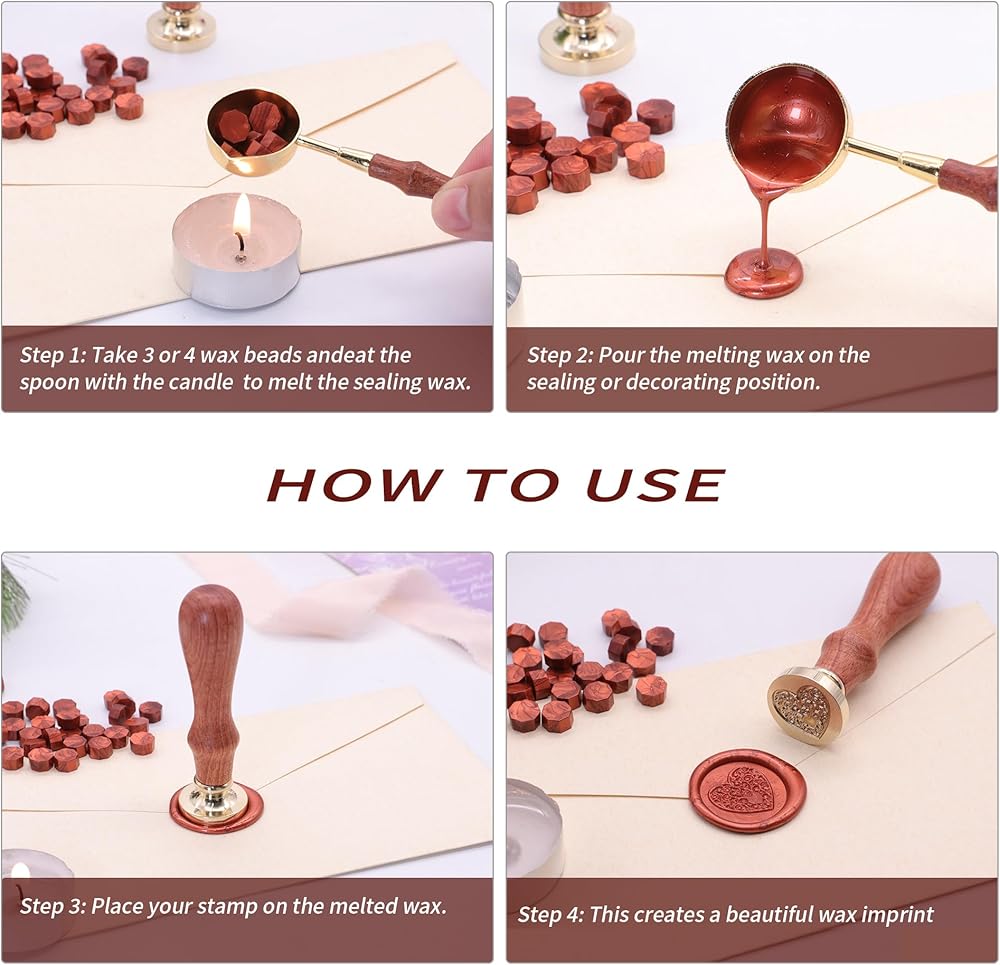 Step 1: Take 3 or 4 wax beads andeat the spoon with the candle  to melt the sealing wax.

Step 2: Pour the melting wax on the sealing or decorating position.

HOW TO USE

Step 3: Place your stamp on the melted wax.

Step 4: This creates a beautiful wax imprint