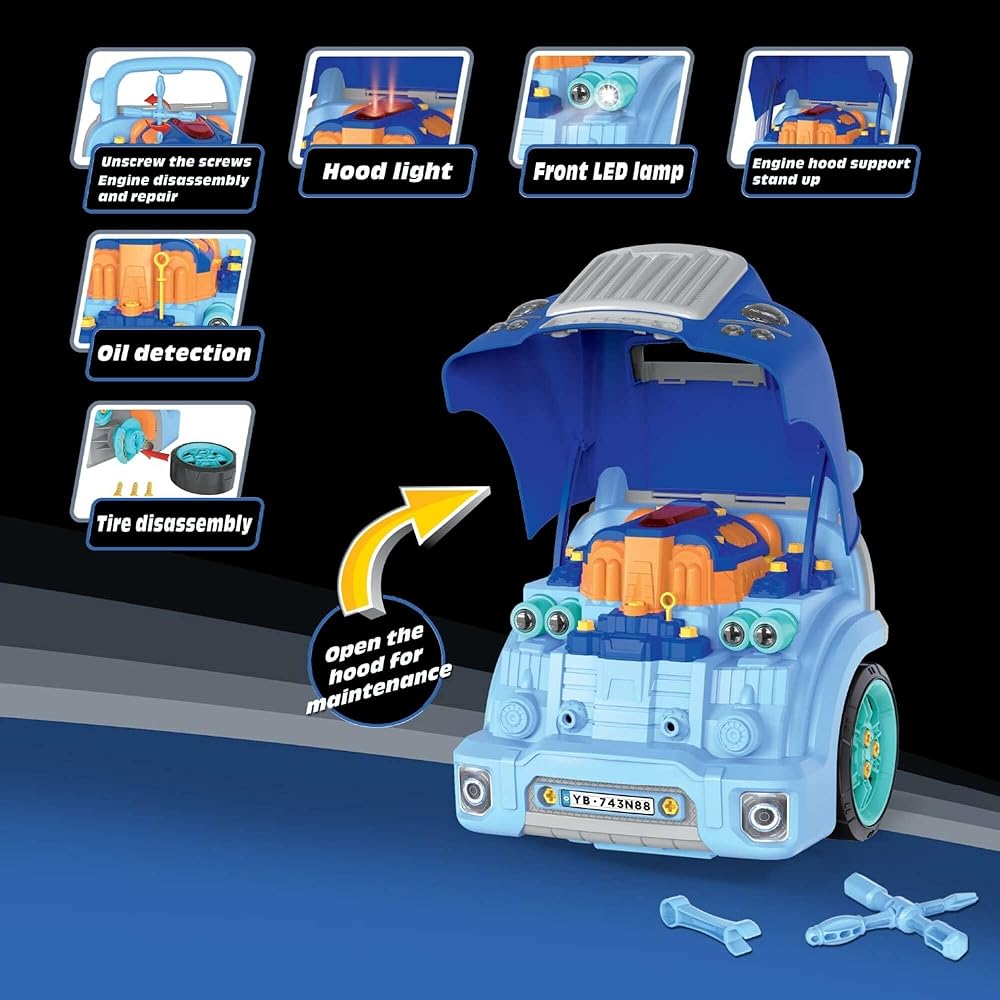 Unscrew the screws Engine disassembly and repair

Hood light

Front LED lamp

Engine hood support stand up

Oil detection

Tire disassembly

Open the hood for maintenance

YB·743N88