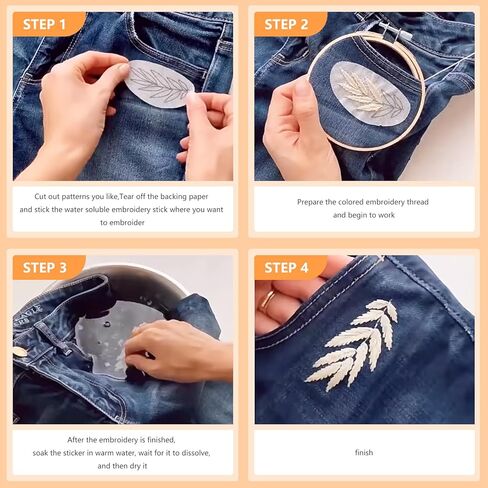 STEP 1

Cut out patterns you like,Tear off the backing paper and stick the water soluble embroidery stick where you want to embroider

STEP 2

Prepare the colored embroidery thread and begin to work

STEP 3

After the embroidery is finished, soak the sticker in warm water, wait for it to dissolve, and then dry it

STEP 4

finish