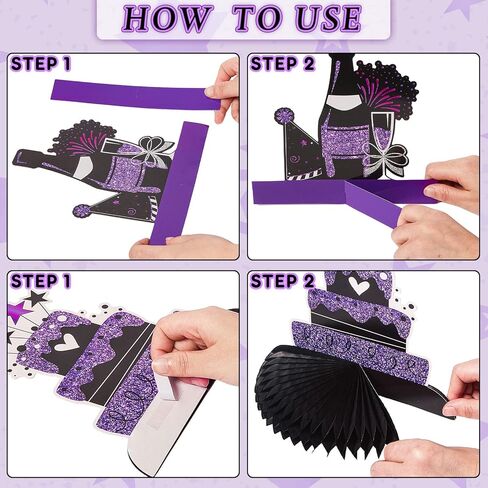 HOW TO USE

STEP 1

STEP 2

STEP 1

STEP 2