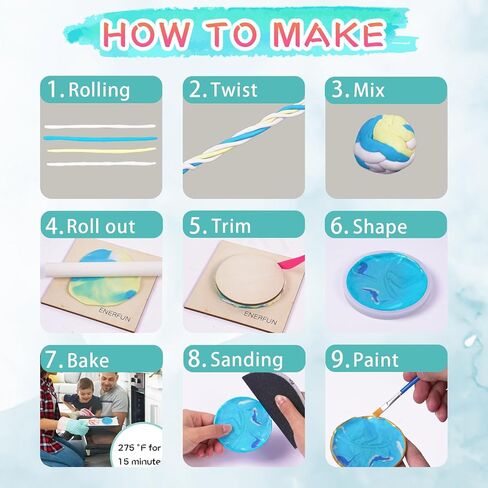 HOW TO MAKE

1. Rolling

2. Twist

3. Mix

4. Roll out

ENERFUN

5. Trim

ENERFUN

6. Shape

7. Bake

275 °F for 15 minute

8. Sanding

9. Paint