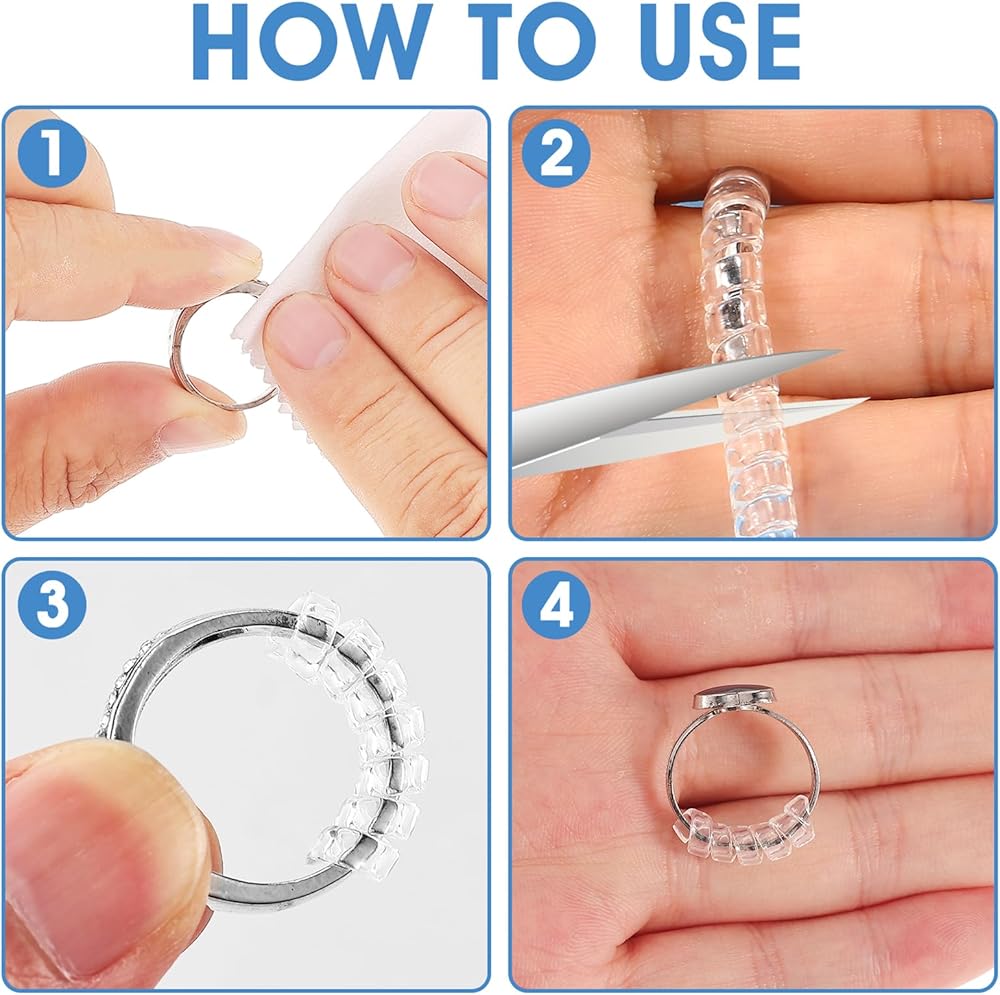 HOW TO USE

1

2

3

4