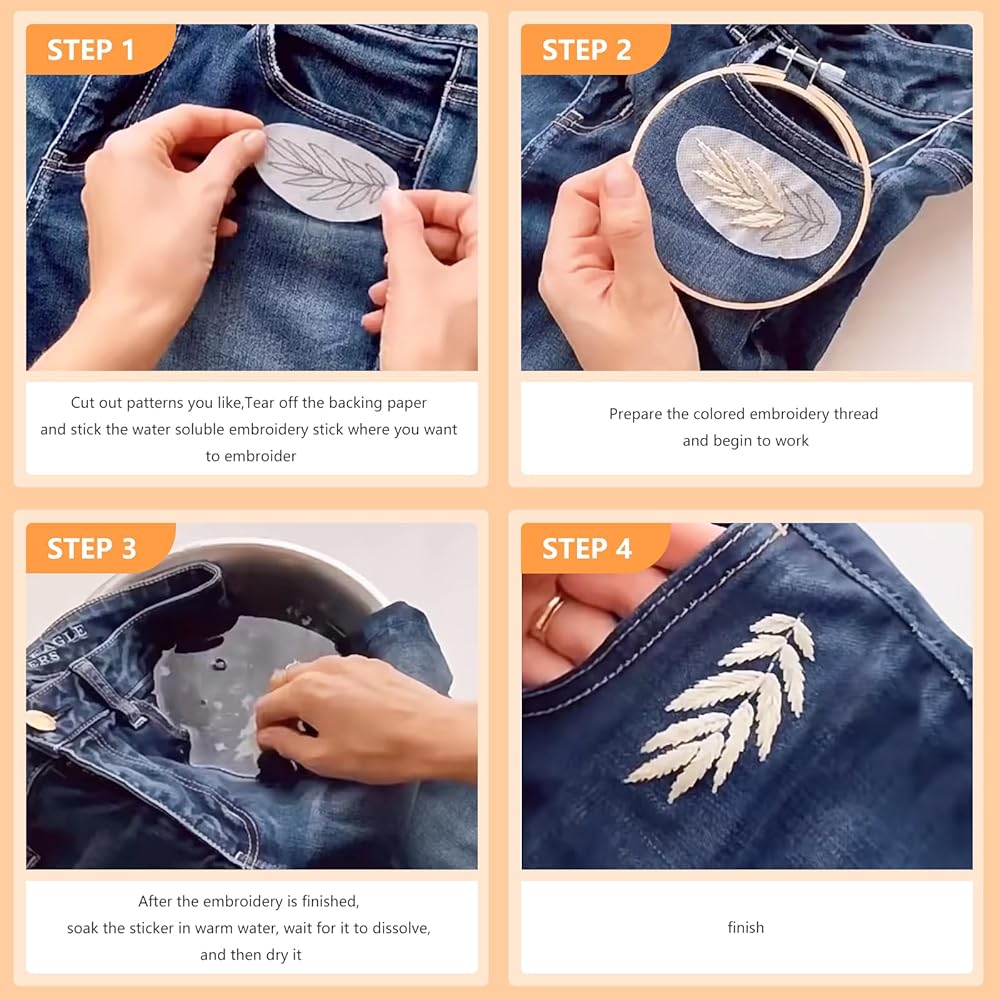 STEP 1

Cut out patterns you like,Tear off the backing paper and stick the water soluble embroidery stick where you want to embroider

STEP 2

Prepare the colored embroidery thread and begin to work

STEP 3

EAGLE
ERS

After the embroidery is finished, soak the sticker in warm water, wait for it to dissolve, and then dry it

STEP 4

finish