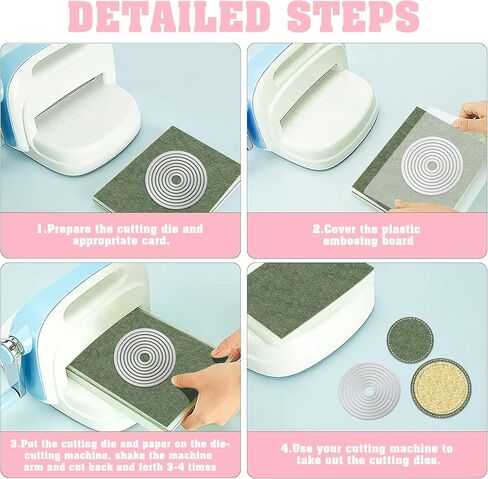 DETAILED STEPS

1.Prepare the cutting die and appropriate card.

2.Cover the plastic embosing board

3.Put the cutting die and paper on the die-cutting machine, shake the machine arm and cut back and forth 3-4 times

4.Use your cutting machine to take out the cutting dies.