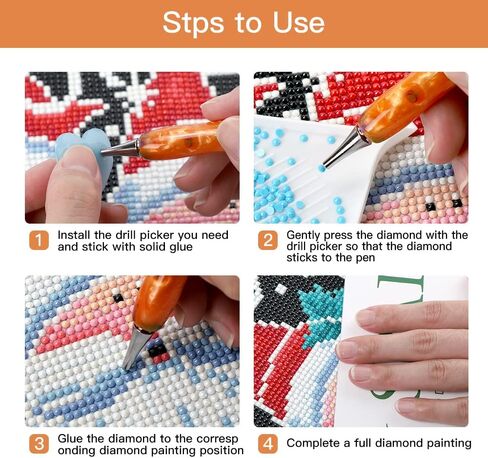 Stps to Use

1 Install the drill picker you need and stick with solid glue

2 Gently press the diamond with the drill picker so that the diamond sticks to the pen

3 Glue the diamond to the corresp onding diamond painting position

4 Complete a full diamond painting