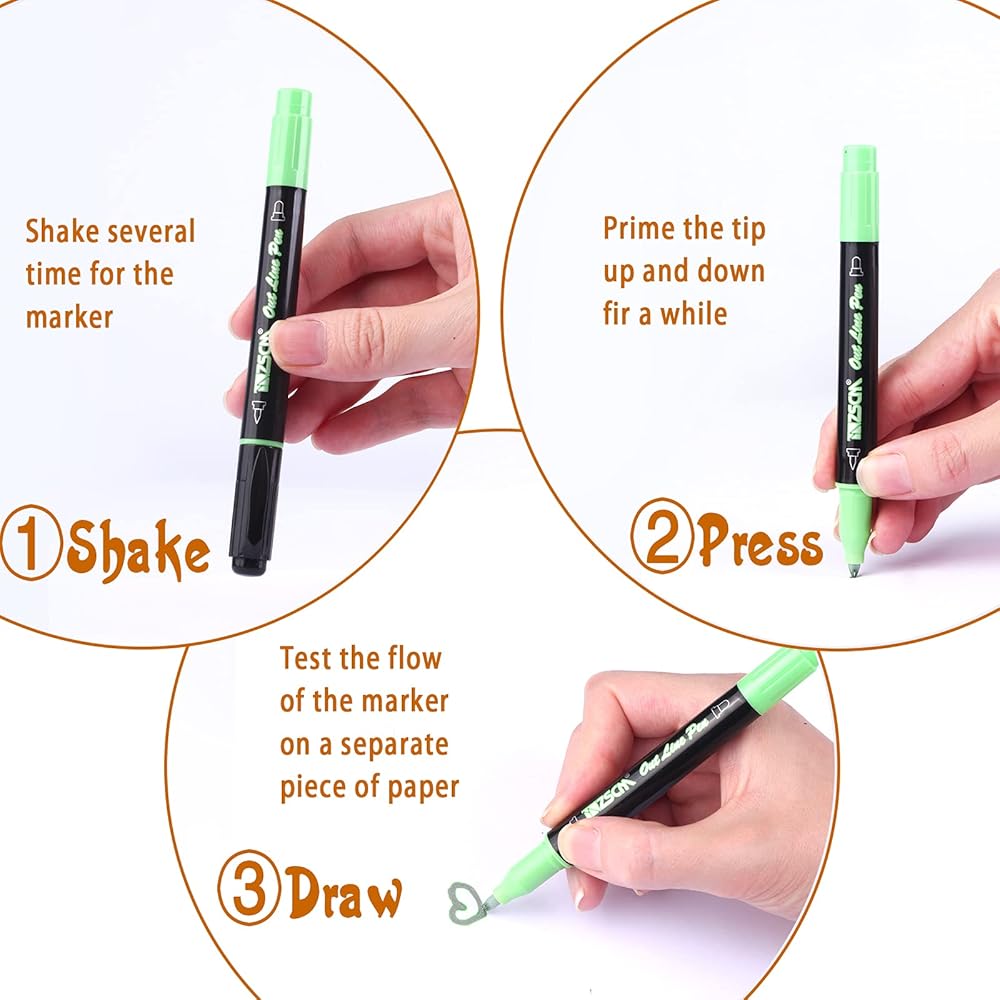 Shake several time for the marker

TANZSCN Out Line Pen

①Shake

Prime the tip up and down fir a while

TANZSCN Out Line Pen

②Press

Test the flow of the marker on a separate piece of paper

TANZSCN Out Line Pen

③Draw