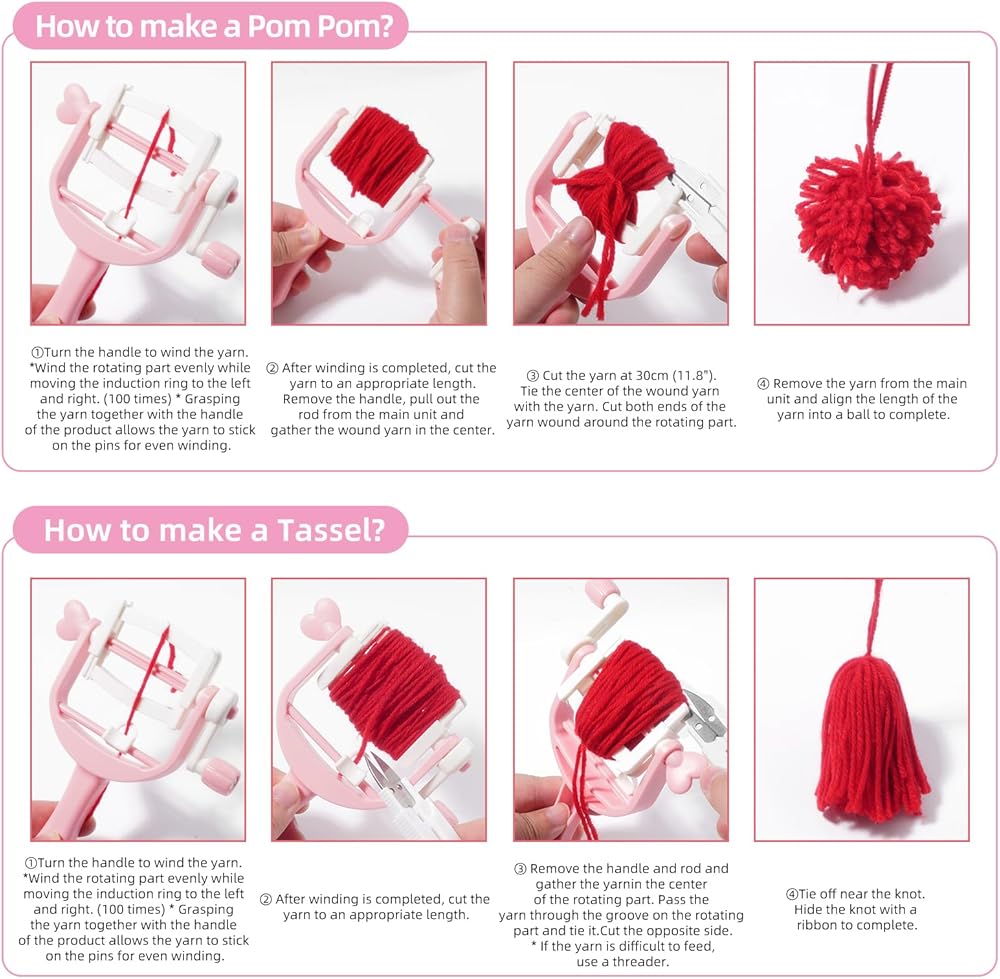 How to make a Pom Pom?

①Turn the handle to wind the yarn. *Wind the rotating part evenly while moving the induction ring to the left and right. (100 times) * Grasping the yarn together with the handle of the product allows the yarn to stick on the pins for even winding.

② After winding is completed, cut the yarn to an appropriate length. Remove the handle, pull out the rod from the main unit and gather the wound yarn in the center.

③ Cut the yarn at 30cm (11.8"). Tie the center of the wound yarn with the yarn. Cut both ends of the yarn wound around the rotating part.

④ Remove the yarn from the main unit and align the length of the yarn into a ball to complete.

How to make a Tassel?

①Turn the handle to wind the yarn. *Wind the rotating part evenly while moving the induction ring to the left and right. (100 times) * Grasping the yarn together with the handle of the product allows the yarn to stick on the pins for even winding.

② After winding is completed, cut the yarn to an appropriate length.

③ Remove the handle and rod and gather the yarnin the center of the rotating part. Pass the yarn through the groove on the rotating part and tie it.Cut the opposite side. * If the yarn is difficult to feed, use a threader.

④Tie off near the knot. Hide the knot with a ribbon to complete.