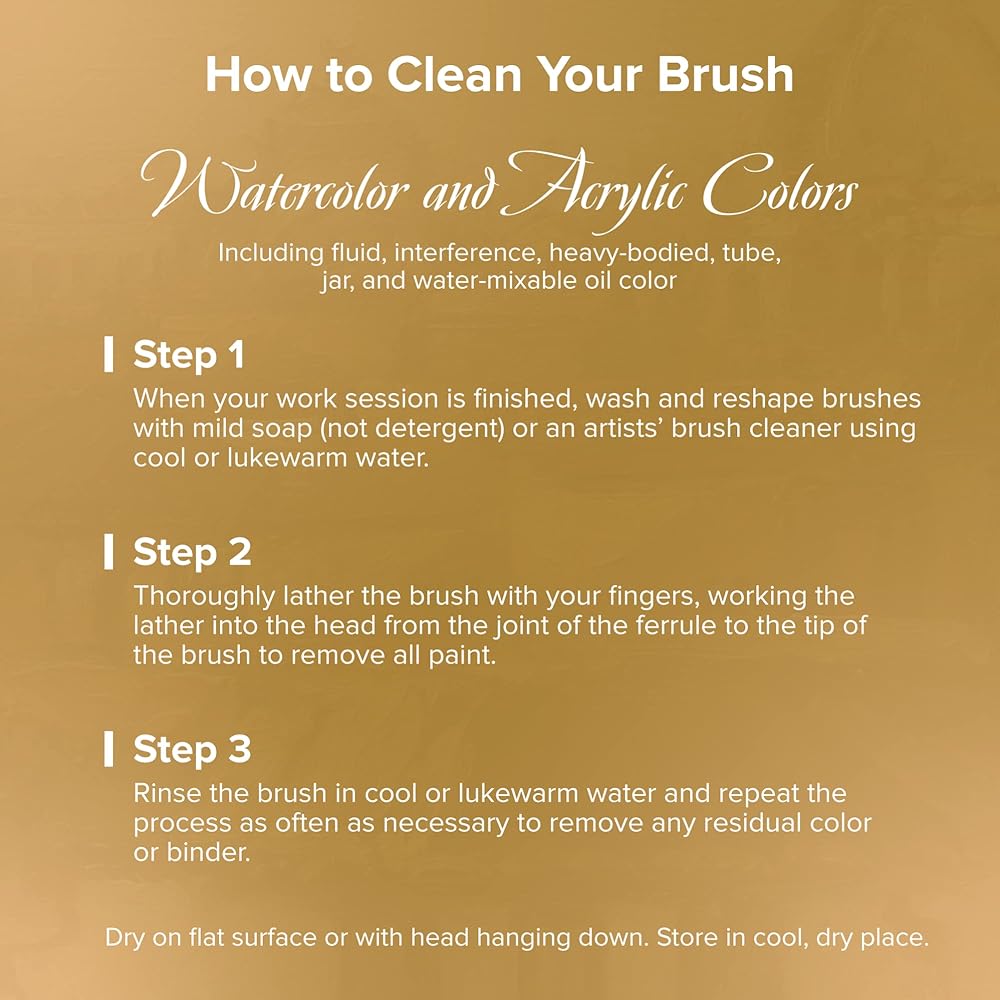 How to Clean Your Brush

Watercolor and Acrylic Colors

Including fluid, interference, heavy-bodied, tube, jar, and water-mixable oil color

Step 1
When your work session is finished, wash and reshape brushes with mild soap (not detergent) or an artists' brush cleaner using cool or lukewarm water.

Step 2
Thoroughly lather the brush with your fingers, working the lather into the head from the joint of the ferrule to the tip of the brush to remove all paint.

Step 3
Rinse the brush in cool or lukewarm water and repeat the process as often as necessary to remove any residual color or binder.

Dry on flat surface or with head hanging down. Store in cool, dry place.