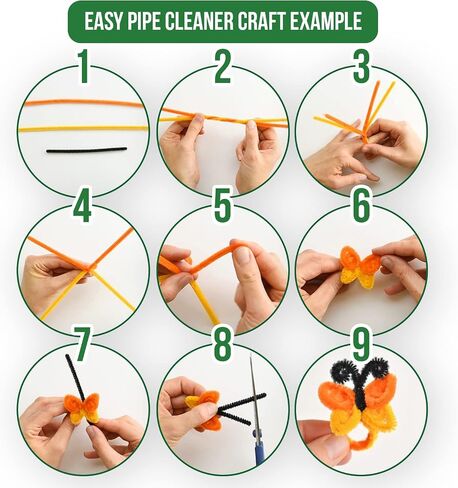 EASY PIPE CLEANER CRAFT EXAMPLE

1

2

3

4

5

6

7

8

9