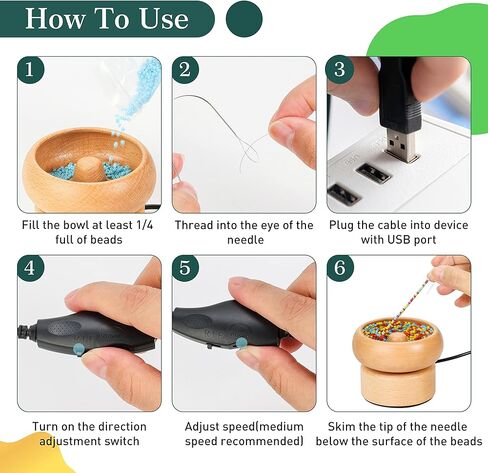 How To Use

1

Fill the bowl at least 1/4 full of beads

2

Thread into the eye of the needle

3

Plug the cable into device with USB port

4

Turn on the direction adjustment switch

5

Adjust speed(medium speed recommended)

6

Skim the tip of the needle below the surface of the beads