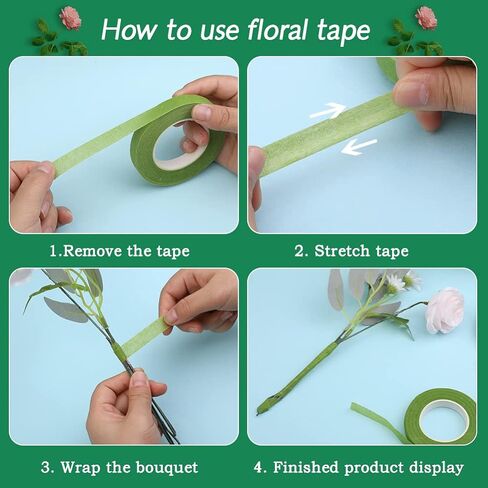 How to use floral tape

1.Remove the tape

2. Stretch tape

3. Wrap the bouquet

4. Finished product display