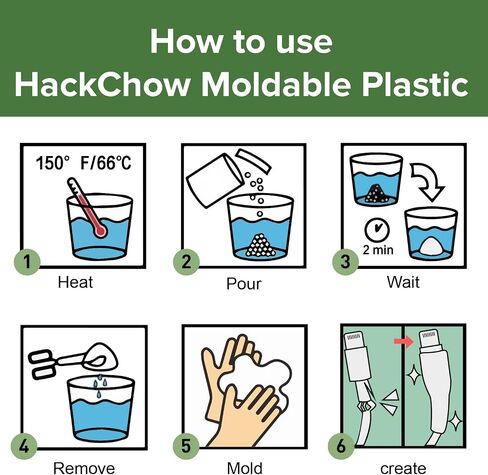 How to use
HackChow Moldable Plastic

150° F/66°C

1

Heat

2

Pour

2 min

3

Wait

4

Remove

5

Mold

6

create