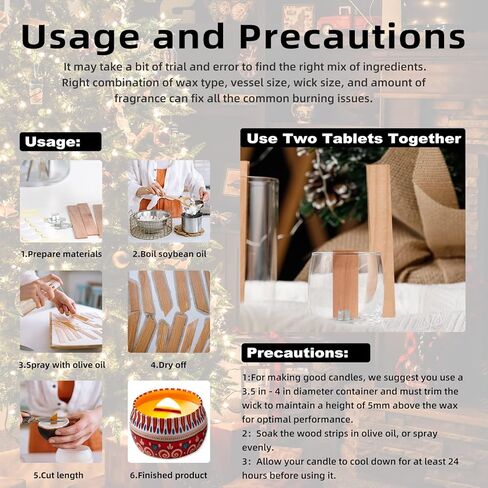 Usage and Precautions

It may take a bit of trial and error to find the right mix of ingredients. Right combination of wax type, vessel size, wick size, and amount of fragrance can fix all the common burning issues.

Usage:

1.Prepare materials

2.Boil soybean oil

3.Spray with olive oil

4.Dry off

5.Cut length

6.Finished product

Use Two Tablets Together

Precautions:

1:For making good candles, we suggest you use a 3.5 in - 4 in diameter container and must trim the wick to maintain a height of 5mm above the wax for optimal performance.

2: Soak the wood strips in olive oil, or spray evenly.

3: Allow your candle to cool down for at least 24 hours before using it.