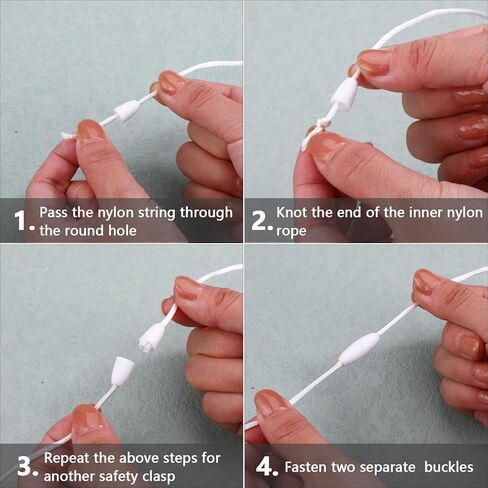 1. Pass the nylon string through the round hole

2. Knot the end of the inner nylon rope

3. Repeat the above steps for another safety clasp

4. Fasten two separate buckles