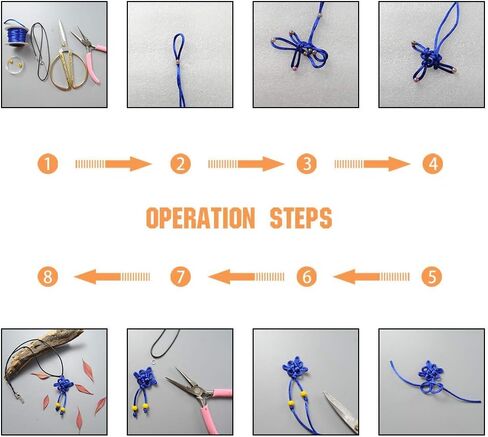 1 2 3 4

OPERATION STEPS

8 7 6 5