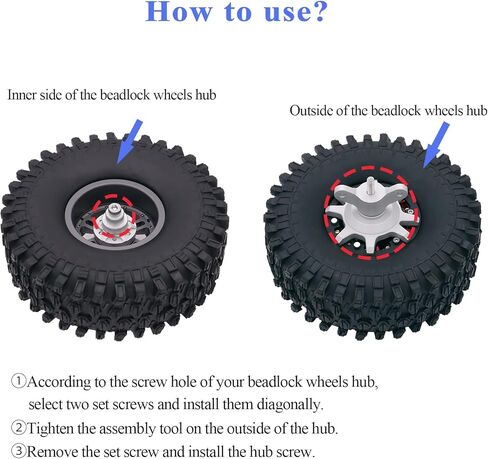 How to use?

Inner side of the beadlock wheels hub

Outside of the beadlock wheels hub

①According to the screw hole of your beadlock wheels hub, select two set screws and install them diagonally.

②Tighten the assembly tool on the outside of the hub.

③Remove the set screw and install the hub screw.