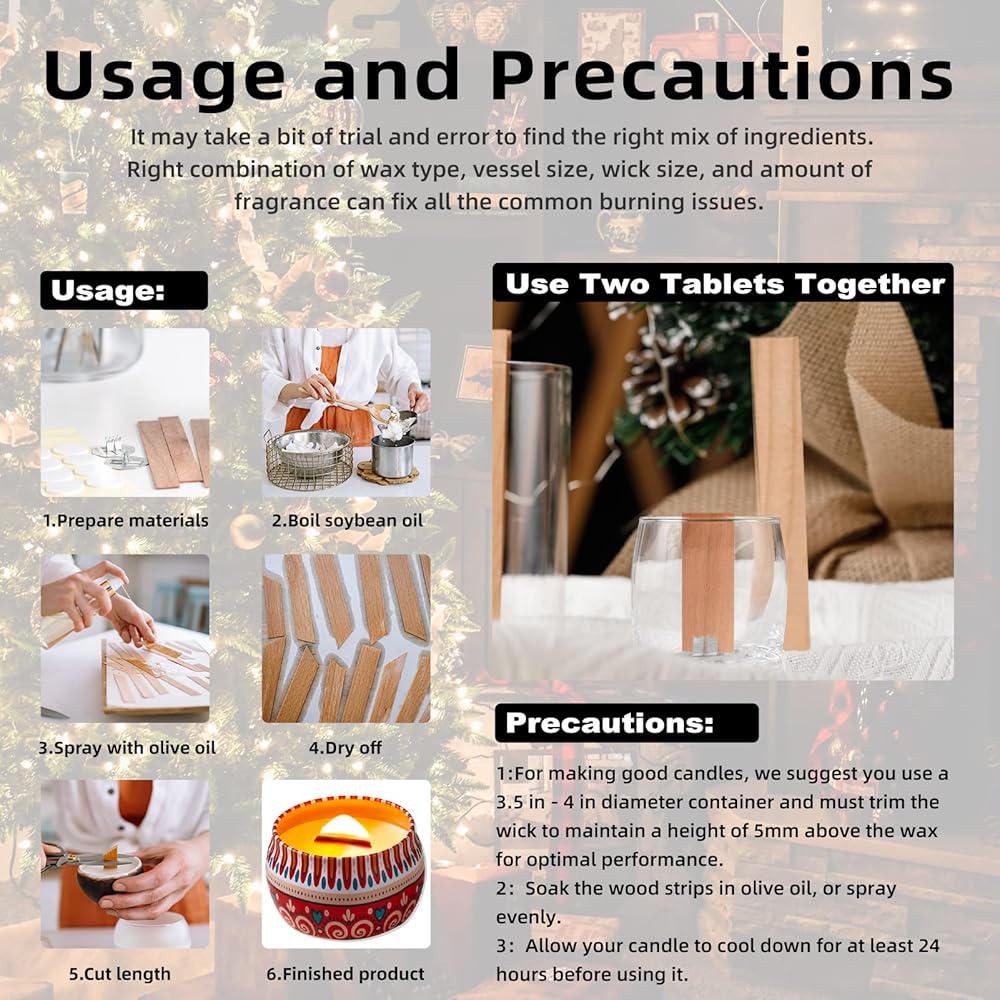 Usage and Precautions

It may take a bit of trial and error to find the right mix of ingredients. Right combination of wax type, vessel size, wick size, and amount of fragrance can fix all the common burning issues.

Usage:

1.Prepare materials

2.Boil soybean oil

3.Spray with olive oil

4.Dry off

5.Cut length

6.Finished product

Use Two Tablets Together

Precautions:

1:For making good candles, we suggest you use a 3.5 in - 4 in diameter container and must trim the wick to maintain a height of 5mm above the wax for optimal performance.

2: Soak the wood strips in olive oil, or spray evenly.

3: Allow your candle to cool down for at least 24 hours before using it.