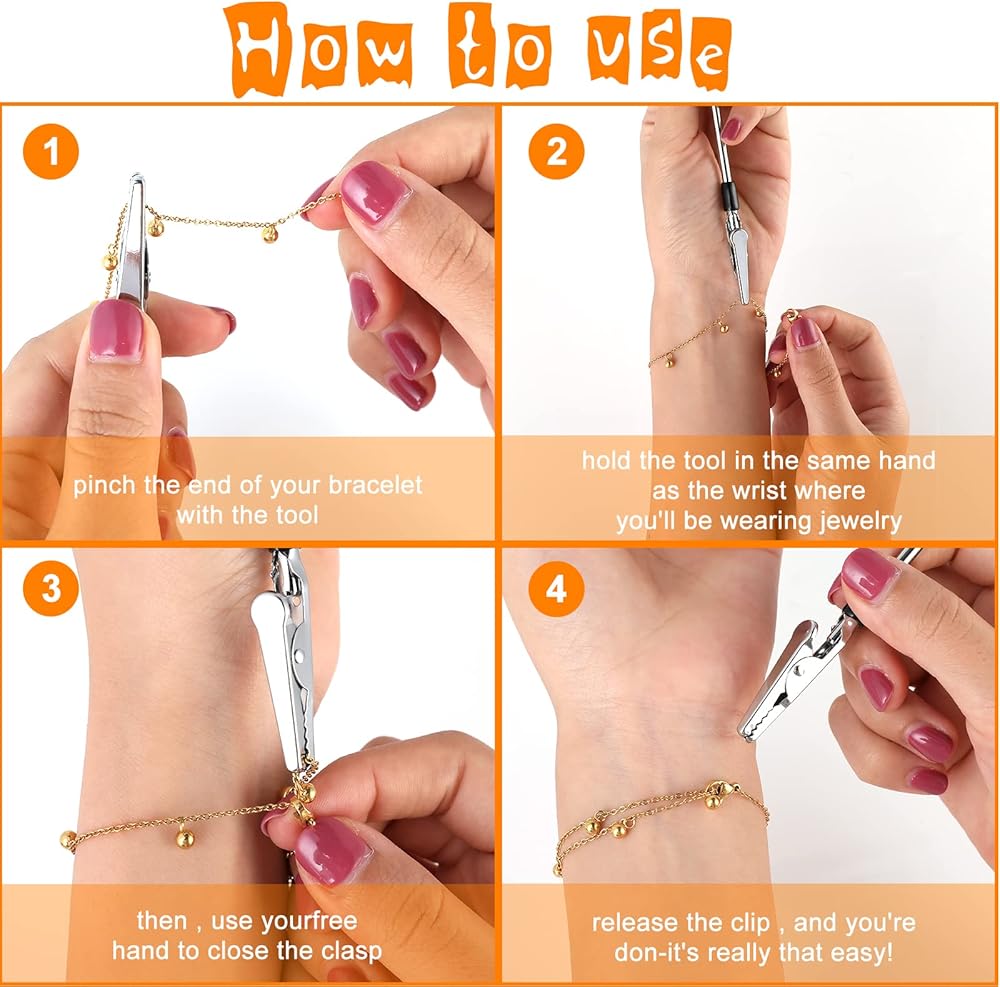 How to use

1

pinch the end of your bracelet with the tool

2

hold the tool in the same hand as the wrist where you'll be wearing jewelry

3

then , use yourfree hand to close the clasp

4

release the clip , and you're don-it's really that easy!