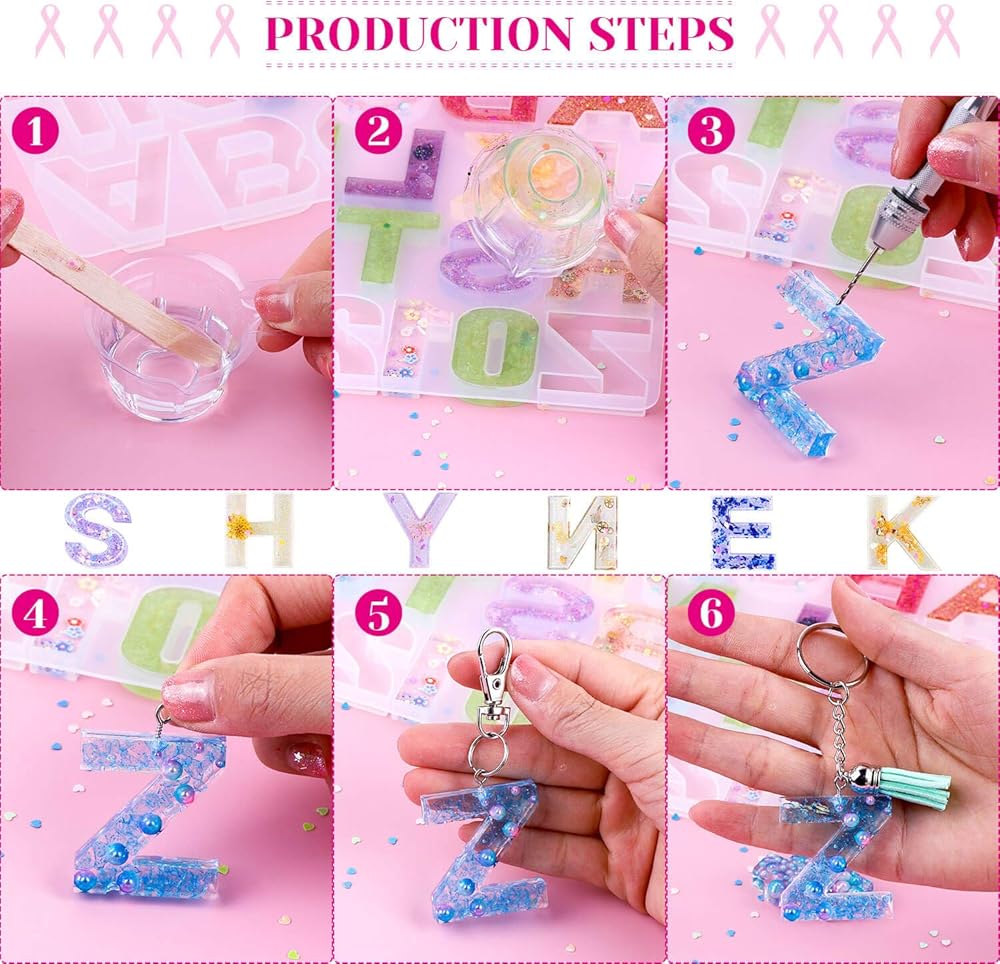 PRODUCTION STEPS

1

2

3

S H Y N E K

4

5

6