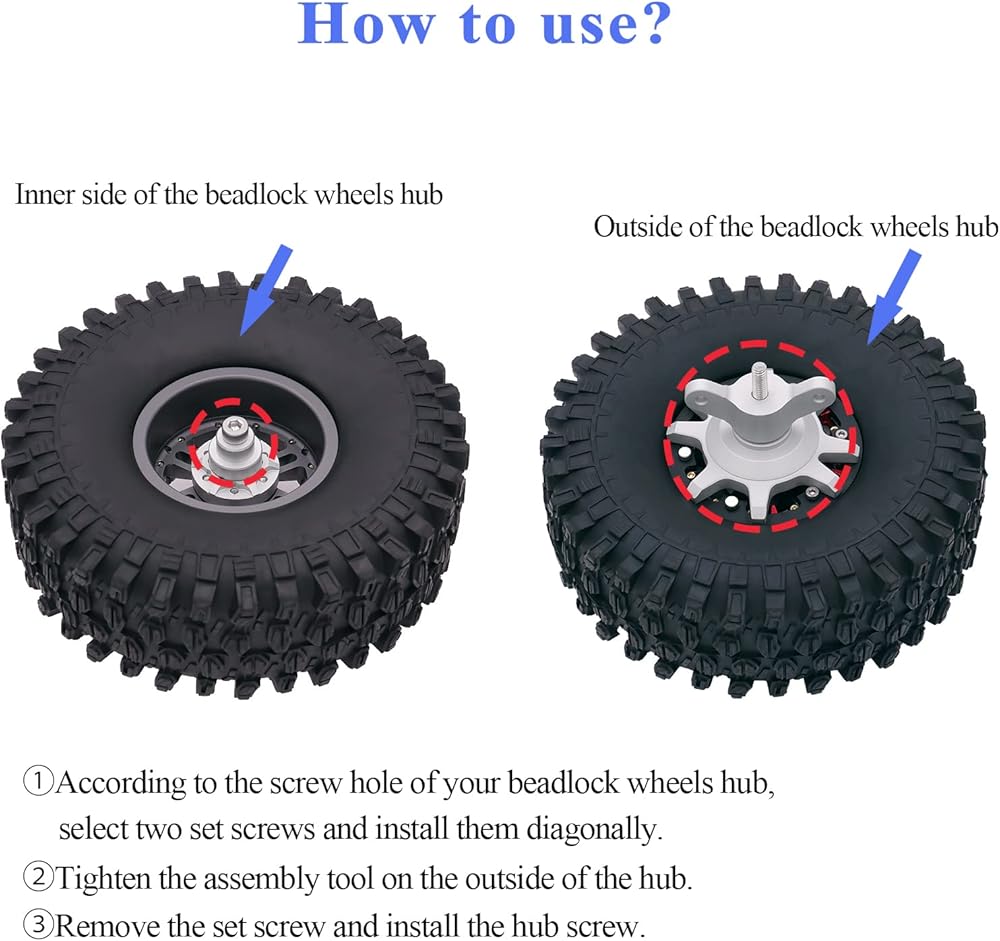 How to use?

Inner side of the beadlock wheels hub

Outside of the beadlock wheels hub

①According to the screw hole of your beadlock wheels hub, select two set screws and install them diagonally.

②Tighten the assembly tool on the outside of the hub.

③Remove the set screw and install the hub screw.