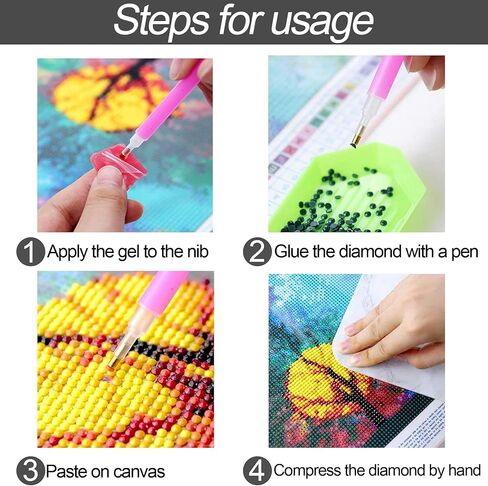 Steps for usage

1 Apply the gel to the nib

2 Glue the diamond with a pen

3 Paste on canvas

4 Compress the diamond by hand