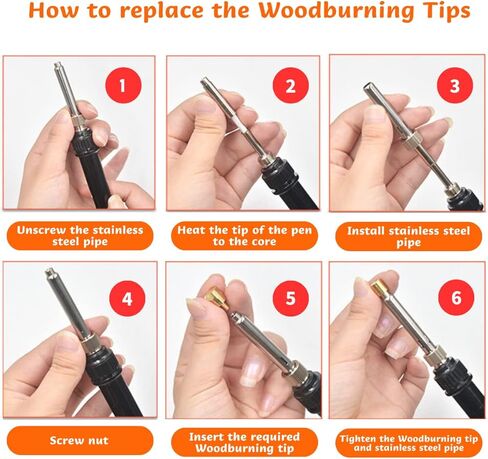 How to replace the Woodburning Tips

1

Unscrew the stainless steel pipe

2

Heat the tip of the pen to the core

3

Install stainless steel pipe

4

Screw nut

5

Insert the required Woodburning tip

6

Tighten the Woodburning tip and stainless steel pipe