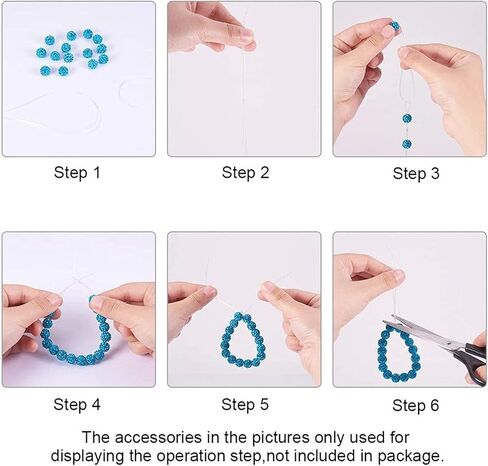 Step 1

Step 2

Step 3

Step 4

Step 5

Step 6

The accessories in the pictures only used for displaying the operation step,not included in package.