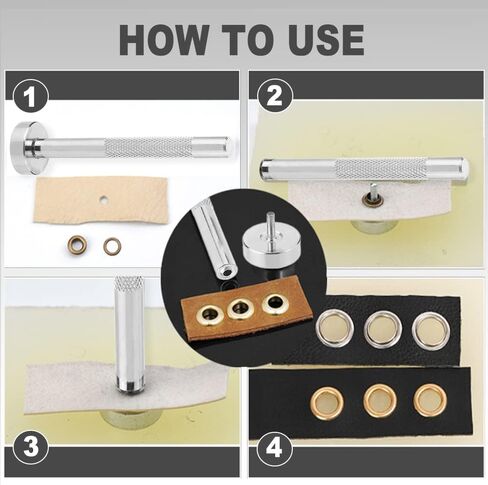 HOW TO USE

1

2

3

4