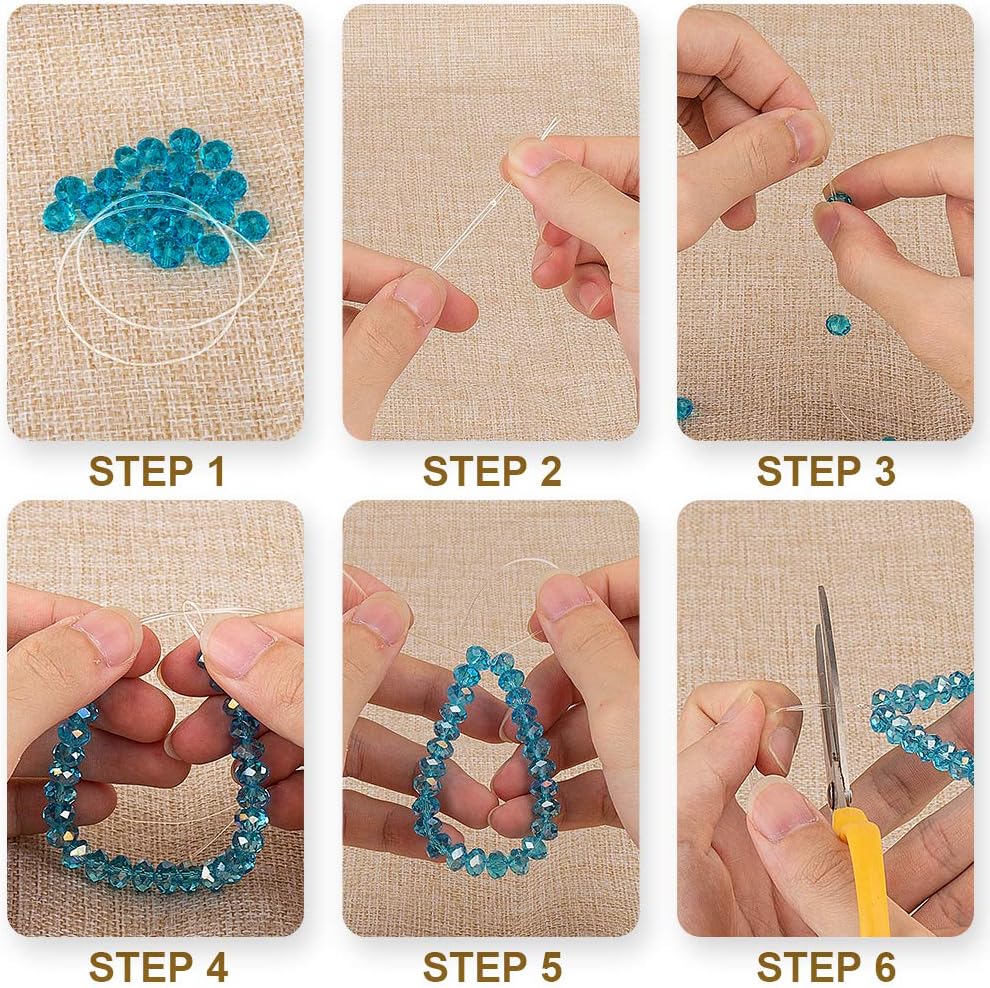 STEP 1

STEP 2

STEP 3

STEP 4

STEP 5

STEP 6